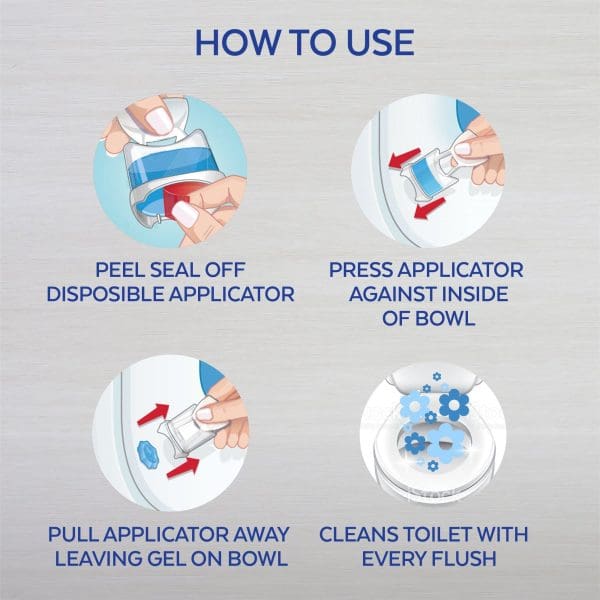 HOW TO USE

PEEL SEAL OFF DISPOSIBLE APPLICATOR

PRESS APPLICATOR AGAINST INSIDE OF BOWL

PULL APPLICATOR AWAY LEAVING GEL ON BOWL

CLEANS TOILET WITH EVERY FLUSH